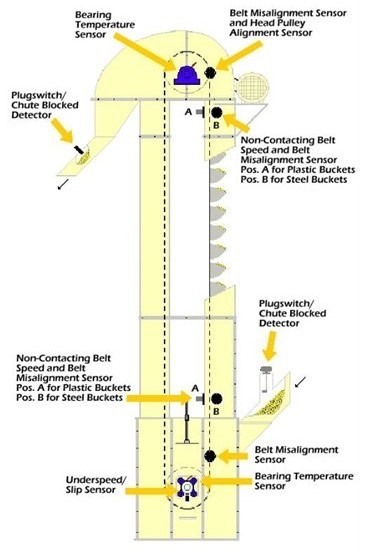 Bearing Temperature Sensor

Belt Misalignment Sensor and Head Pulley Alignment Sensor

Plugswitch/ Chute Blocked Detector

A

B

Non-Contacting Belt Speed and Belt Misalignment Sensor Pos. A for Plastic Buckets Pos. B for Steel Buckets

Plugswitch/ Chute Blocked Detector

Non-Contacting Belt Speed and Belt Misalignment Sensor Pos. A for Plastic Buckets Pos. B for Steel Buckets

A

B

Belt Misalignment Sensor

Underspeed/ Slip Sensor

Bearing Temperature Sensor